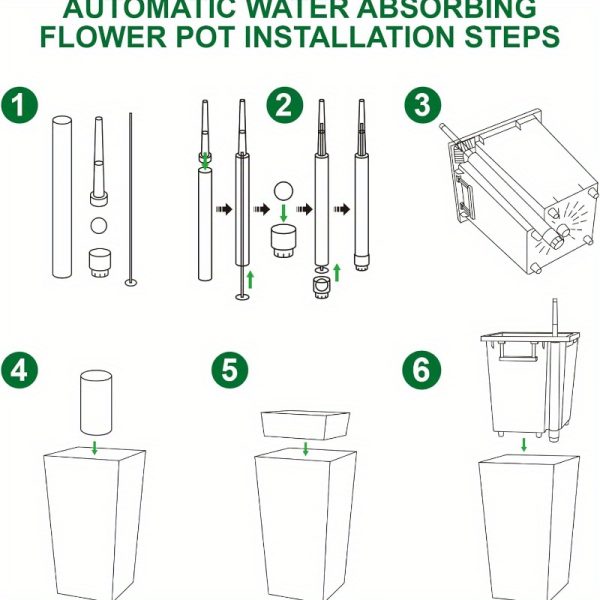 AUTOMATIC WATER ABSORBING FLOWER POT INSTALLATION STEPS

1

2

3

4

5

6